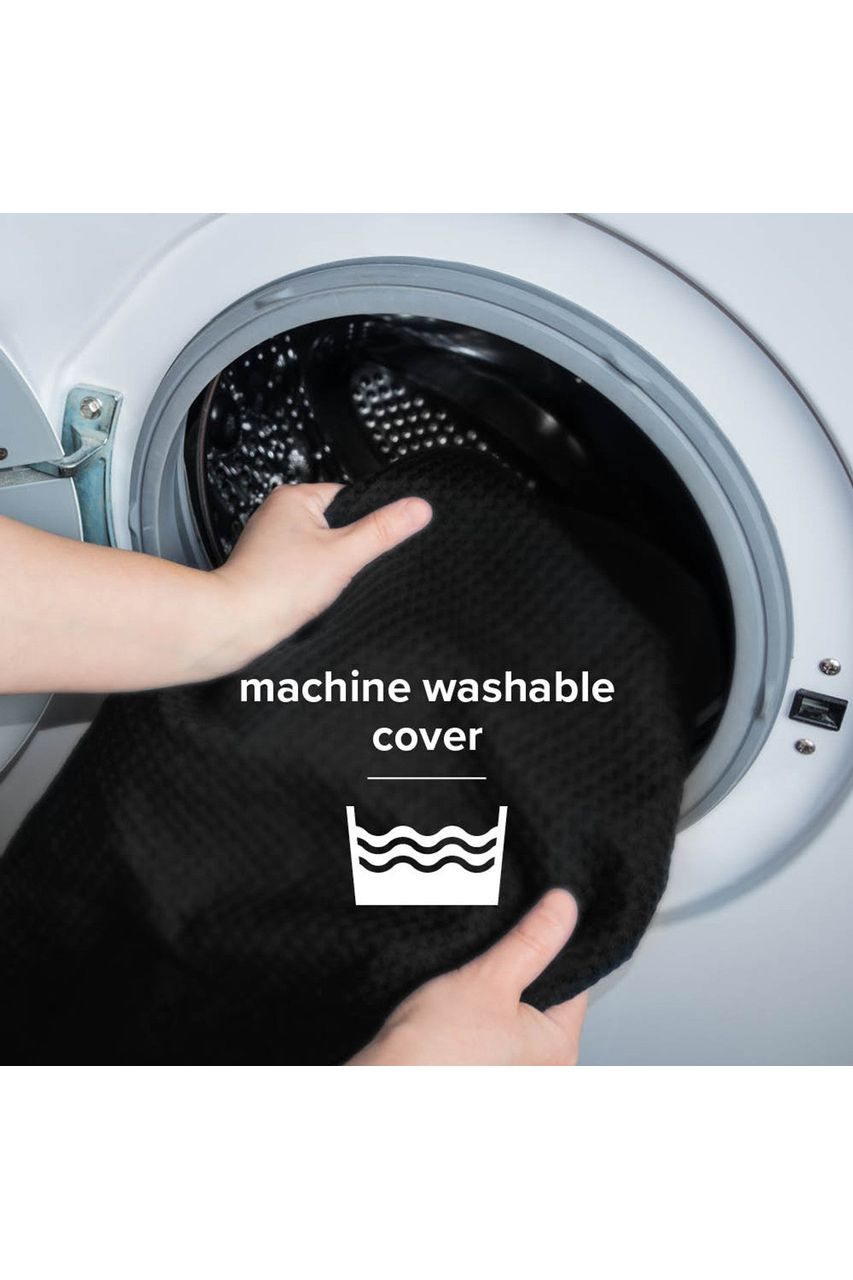 machine washable cover